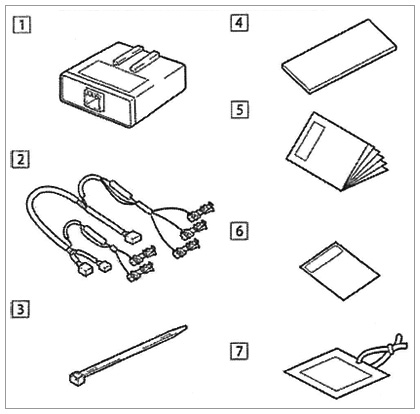 1
2
3
4
5
6
7