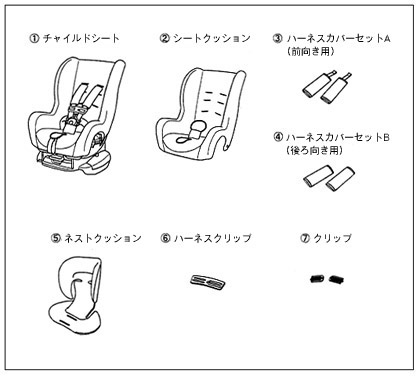 ① チャイルドシート

② シートクッション

③ ハーネスカバーセットA
（前向き用）

④ ハーネスカバーセットB
（後ろ向き用）

⑤ ネストクッション

⑥ ハーネスクリップ

⑦ クリップ