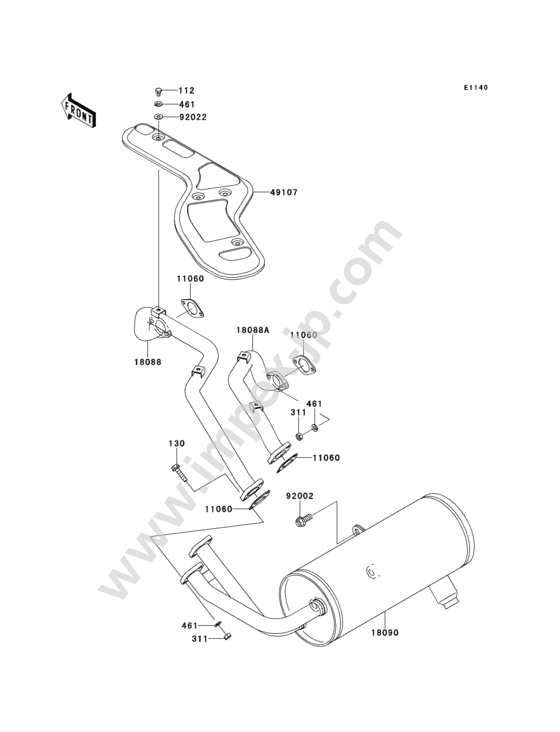 E1140

FRONT

112
461
92022
49107
11060
18088
18088A
11060
461
311
130
11060
11060
92002
461
311
18090

www.impex-jp.com