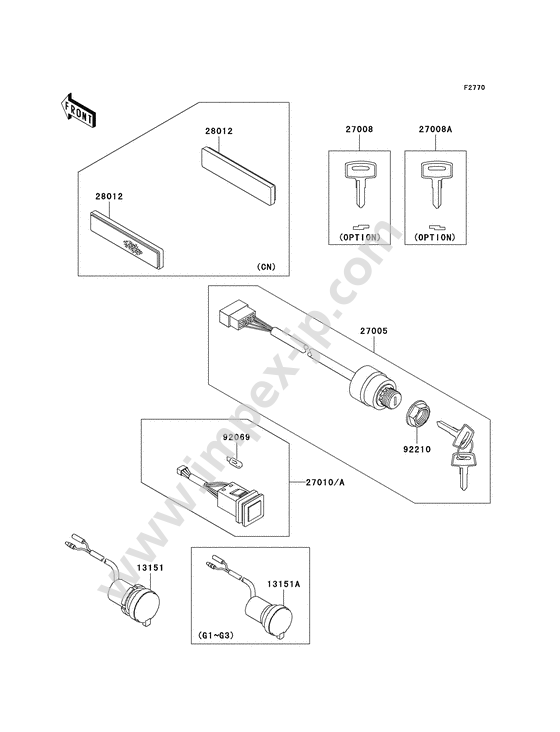 F2770

FRONT

28012

28012

(CN)

27008

(OPTION)

27008A

(OPTION)

27005

92210

92069

27010/A

13151

13151A

(G1~G3)

www.impex-jp.com