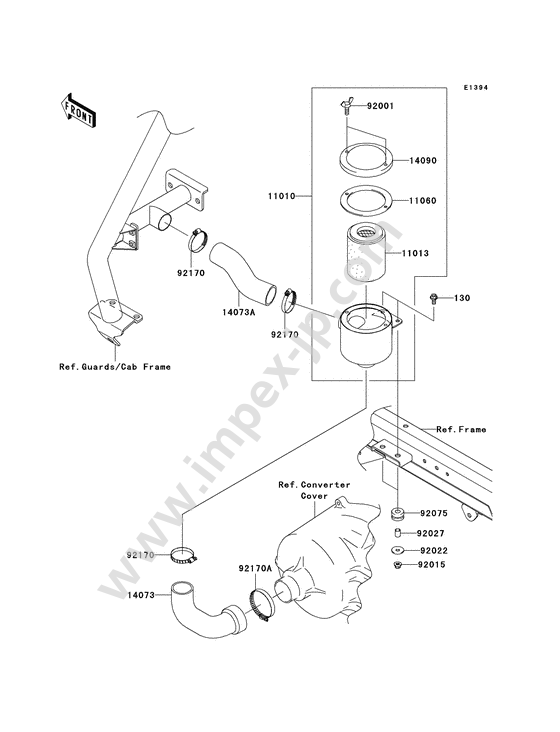 E1394

FRONT

92001
14090
11010
11060
11013
130
92170
14073A
92170
Ref.Guards/Cab Frame
Ref.Frame
Ref.Converter Cover
92075
92027
92022
92015
92170
92170A
14073

www.impex-jp.com