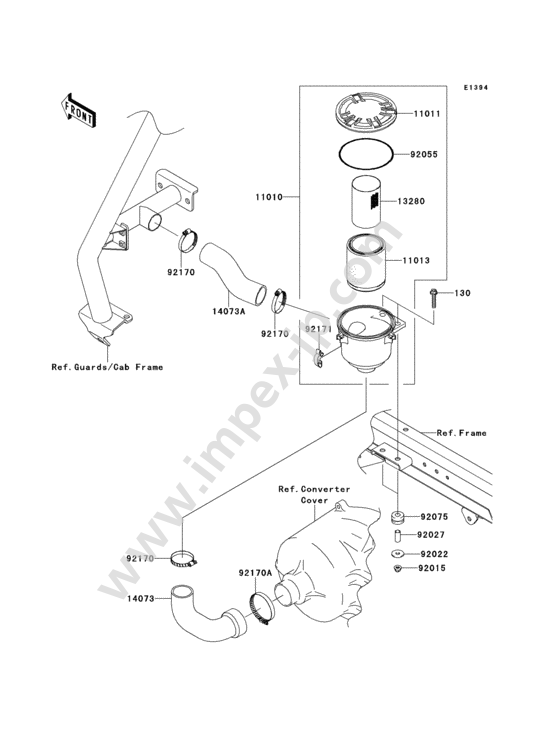 E1394

FRONT

11011
92055
11010
13280
11013
130
92170
14073A
92170
92171
Ref.Guards/Cab Frame
Ref.Frame
Ref.Converter Cover
92075
92027
92022
92015
92170
92170A
14073

www.impex-jp.com