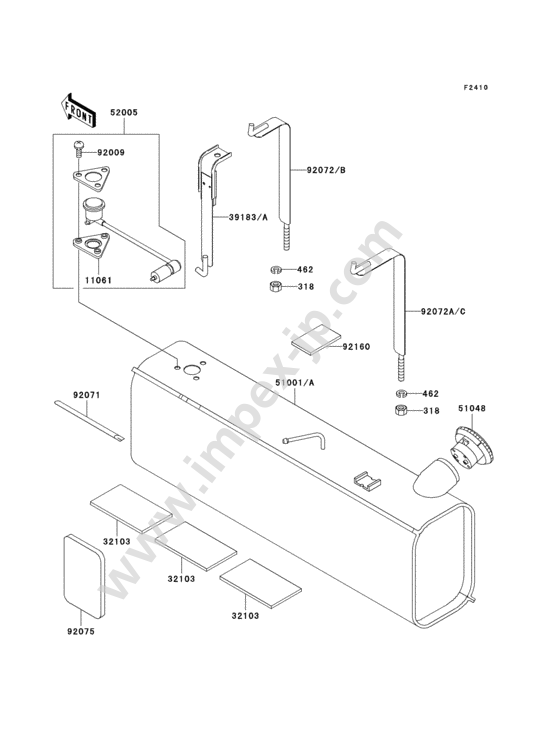 F2410

FRONT

52005

92009

11061

39183/A

92072/B

462

318

92072A/C

92160

51001/A

462

318

51048

92071

32103

32103

32103

92075

www.impex-jp.com