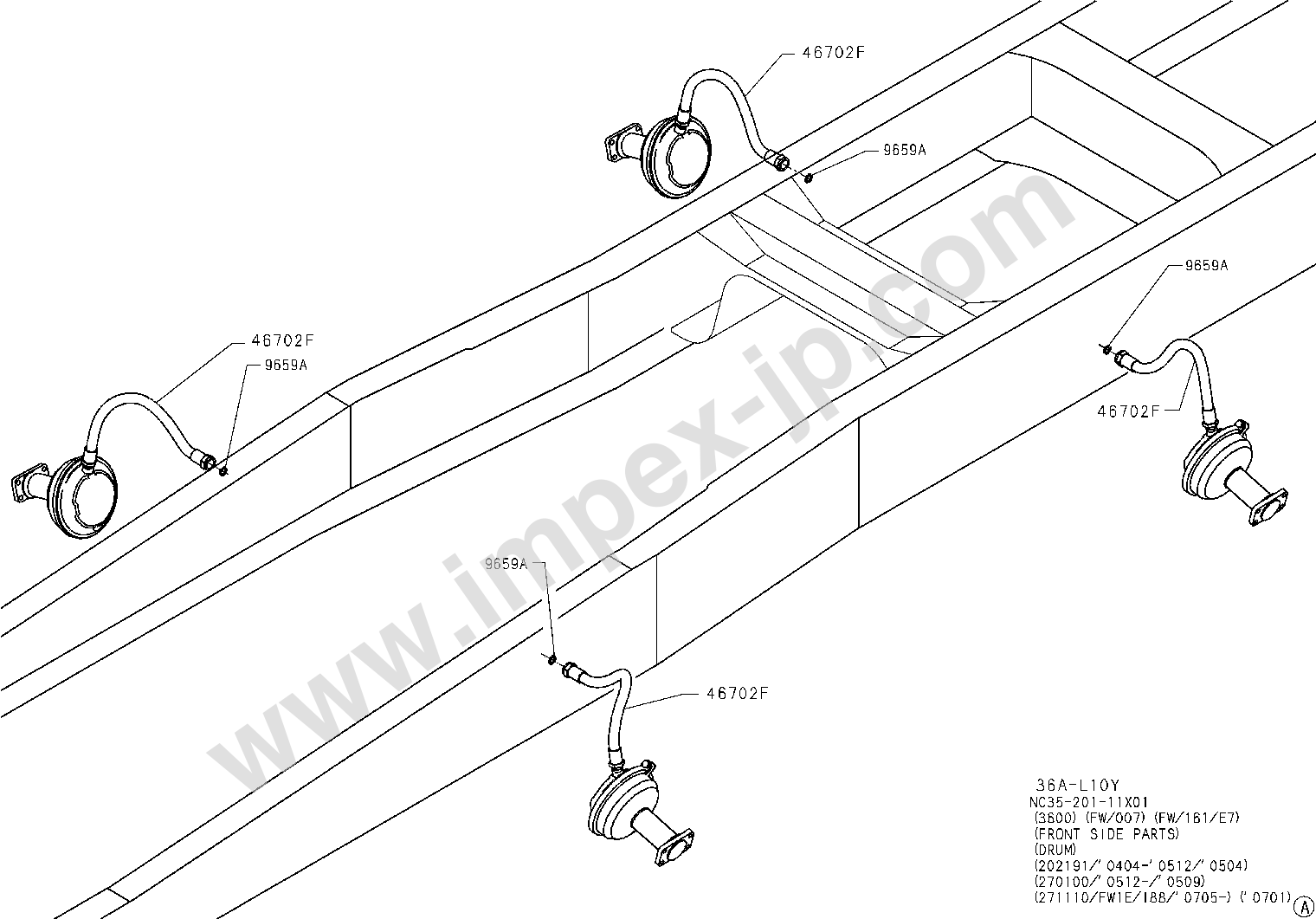 46702F
9659A
46702F
9659A
9659A
46702F
9659A
46702F

www.impex-jp.com

36A-L10Y
NC35-201-11X01
(3600) (FW/007) (FW/161/E7)
(FRONT SIDE PARTS)
(DRUM)
(202191/'0404-'0512/'0504)
(270100/'0512-/'0509)
(271110/FW1E/188/'0705-) ('0701)
A